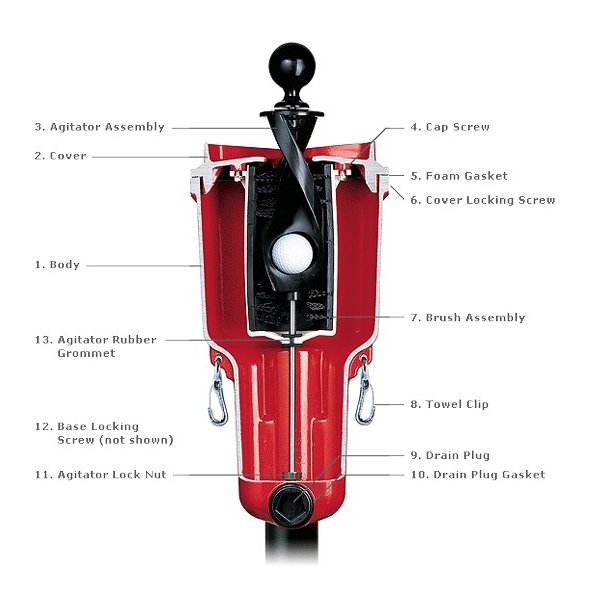 3. Agitator Assembly
2. Cover
1. Body
13. Agitator Rubber Grommet
12. Base Locking Screw (not shown)
11. Agitator Lock Nut
4. Cap Screw
5. Foam Gasket
6. Cover Locking Screw
7. Brush Assembly
8. Towel Clip
9. Drain Plug
10. Drain Plug Gasket